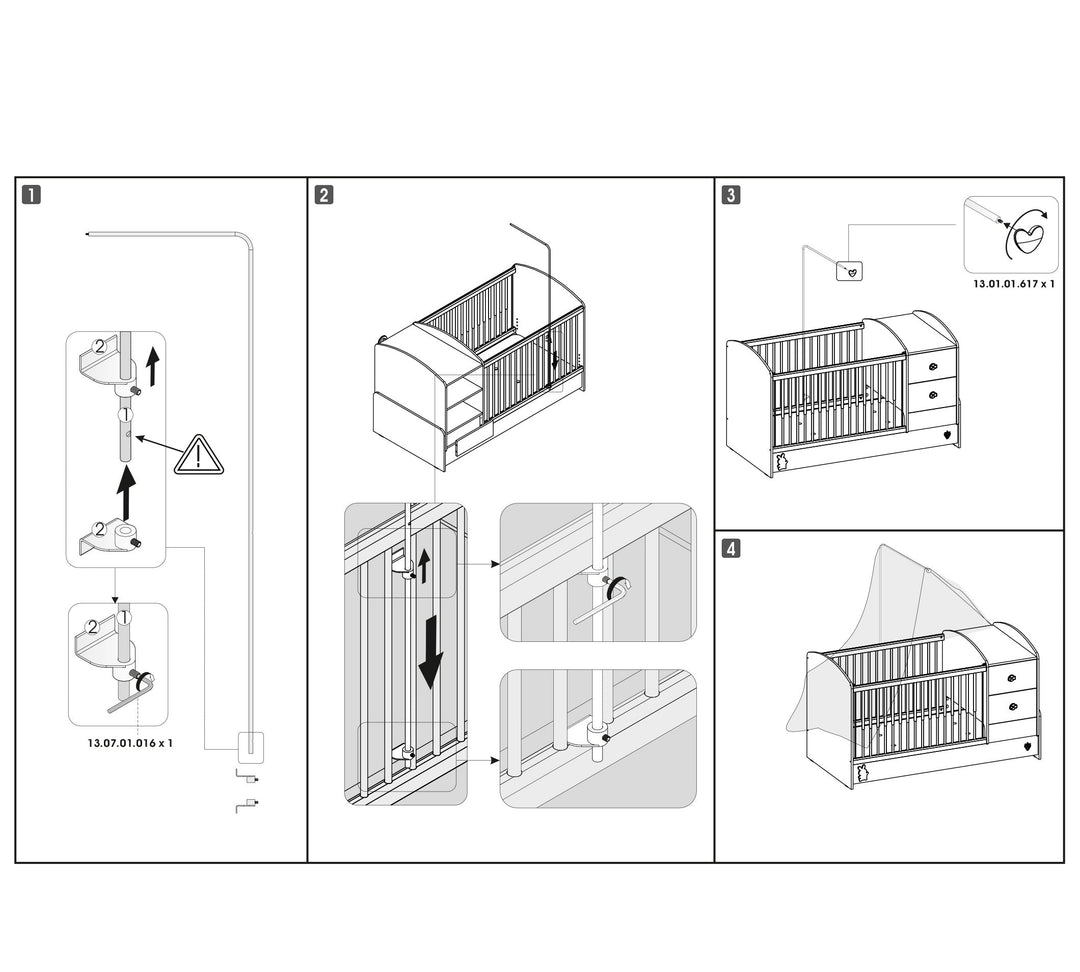 1

2

1

2

2

1

13.07.01.016 x 1

2

3

13.01.01.617 x 1

4